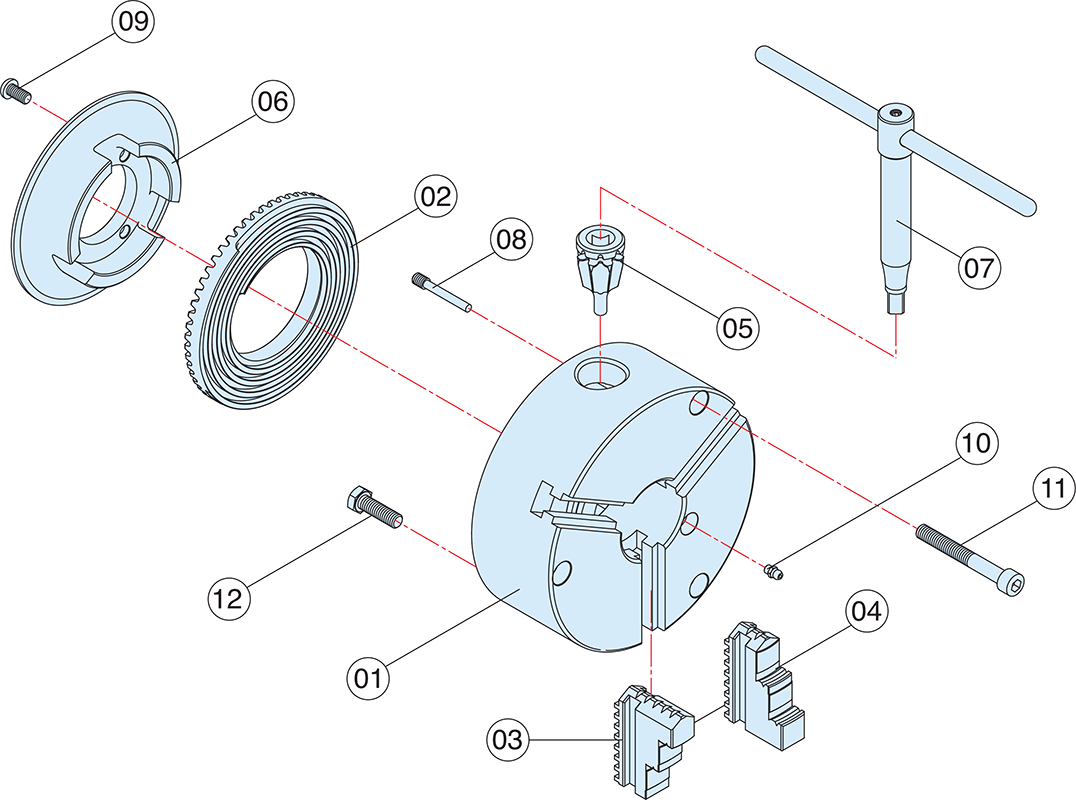 09
06
02
08
05
07
10
11
12
01
04
03