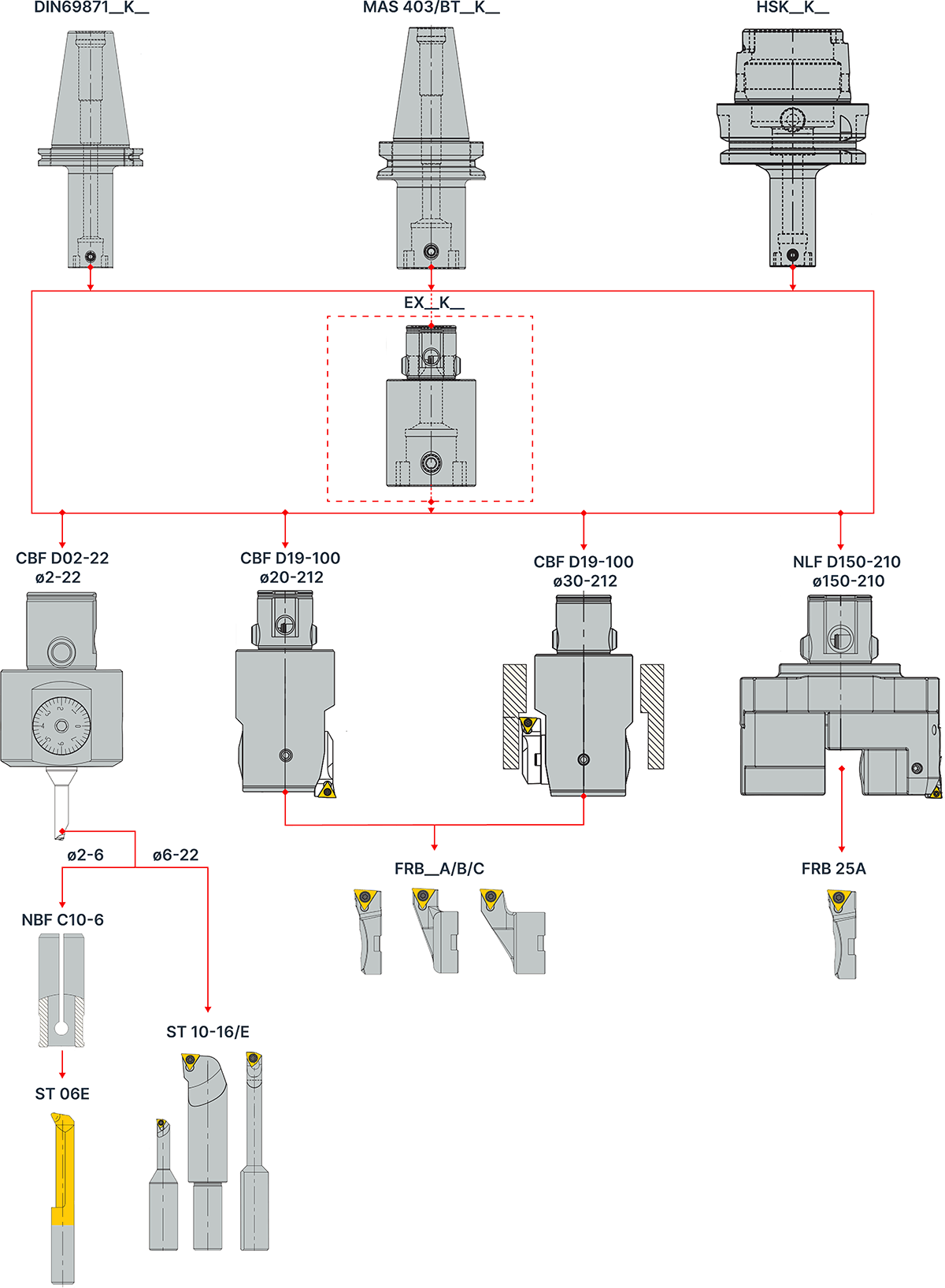 DIN69871__K__

MAS 403/BT__K__

HSK__K__

EX__K__

CBF D02-22
ø2-22

CBF D19-100
ø20-212

CBF D19-100
ø30-212

NLF D150-210
ø150-210

ø2-6

ø6-22

FRB__A/B/C

FRB 25A

NBF C10-6

ST 10-16/E

ST 06E