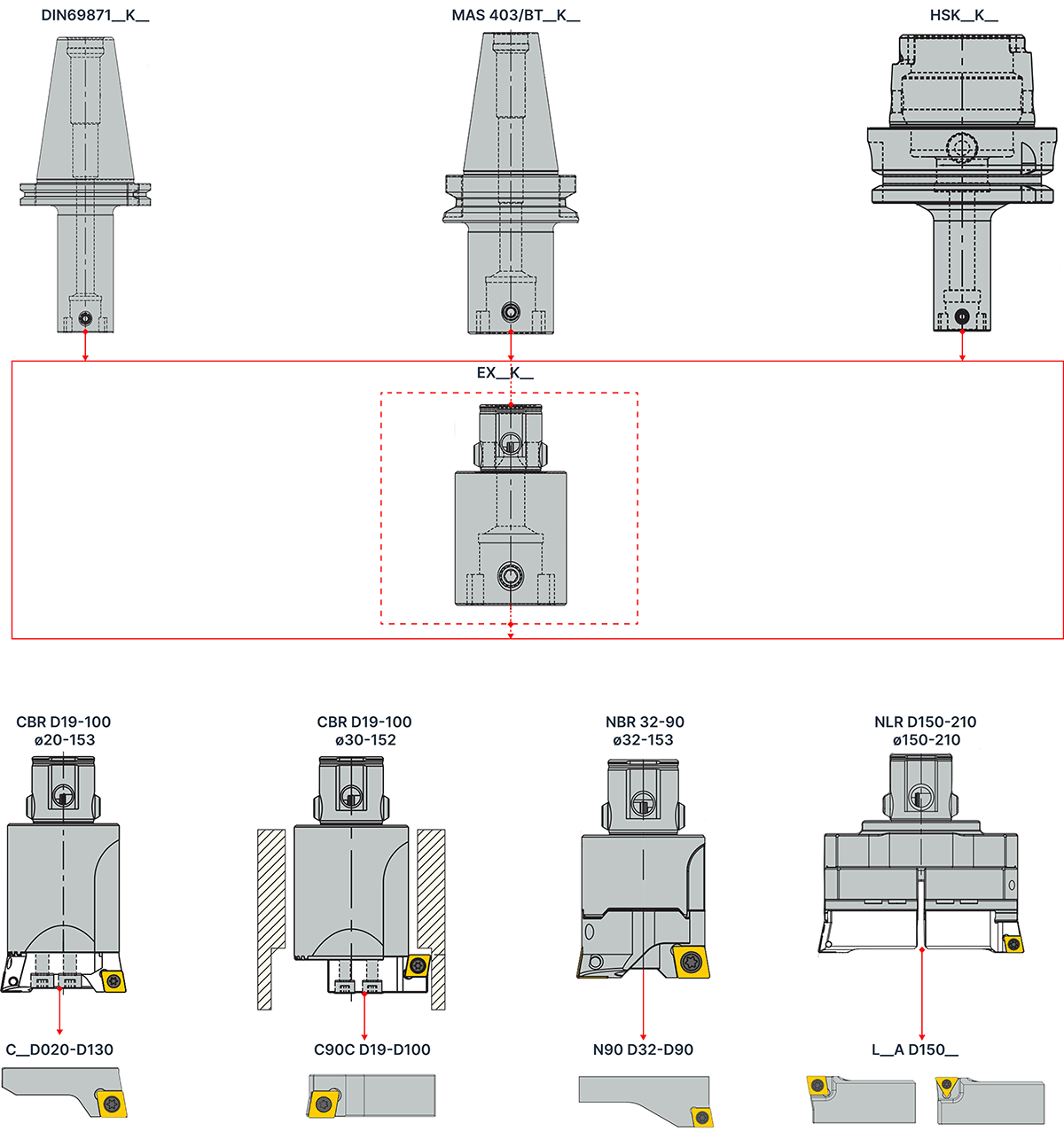 DIN69871__K__

MAS 403/BT__K__

HSK__K__

EX__K__

CBR D19-100
ø20-153

CBR D19-100
ø30-152

NBR 32-90
ø32-153

NLR D150-210
ø150-210

C__D020-D130

C90C D19-D100

N90 D32-D90

L__A D150__