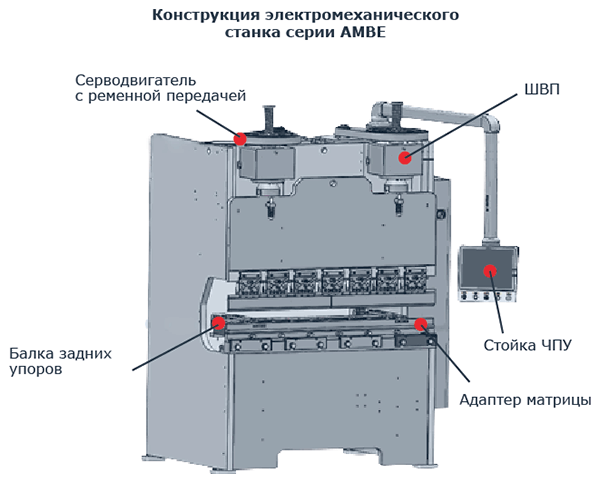 Конструкция электромеханического станка серии AMBE

Серводвигатель с ременной передачей

ШВП

Балка задних упоров

Стойка ЧПУ

Адаптер матрицы