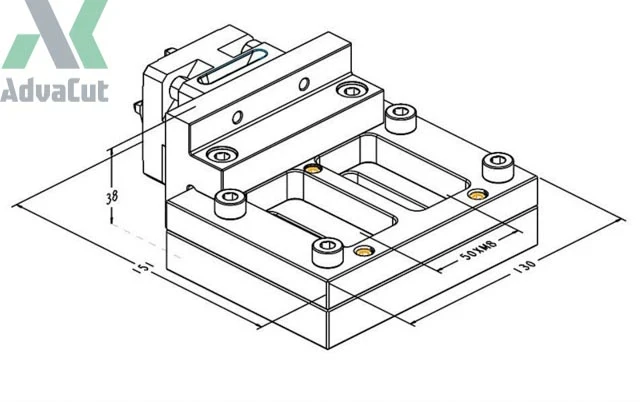 AdvaCut

38

151

50XM8

130