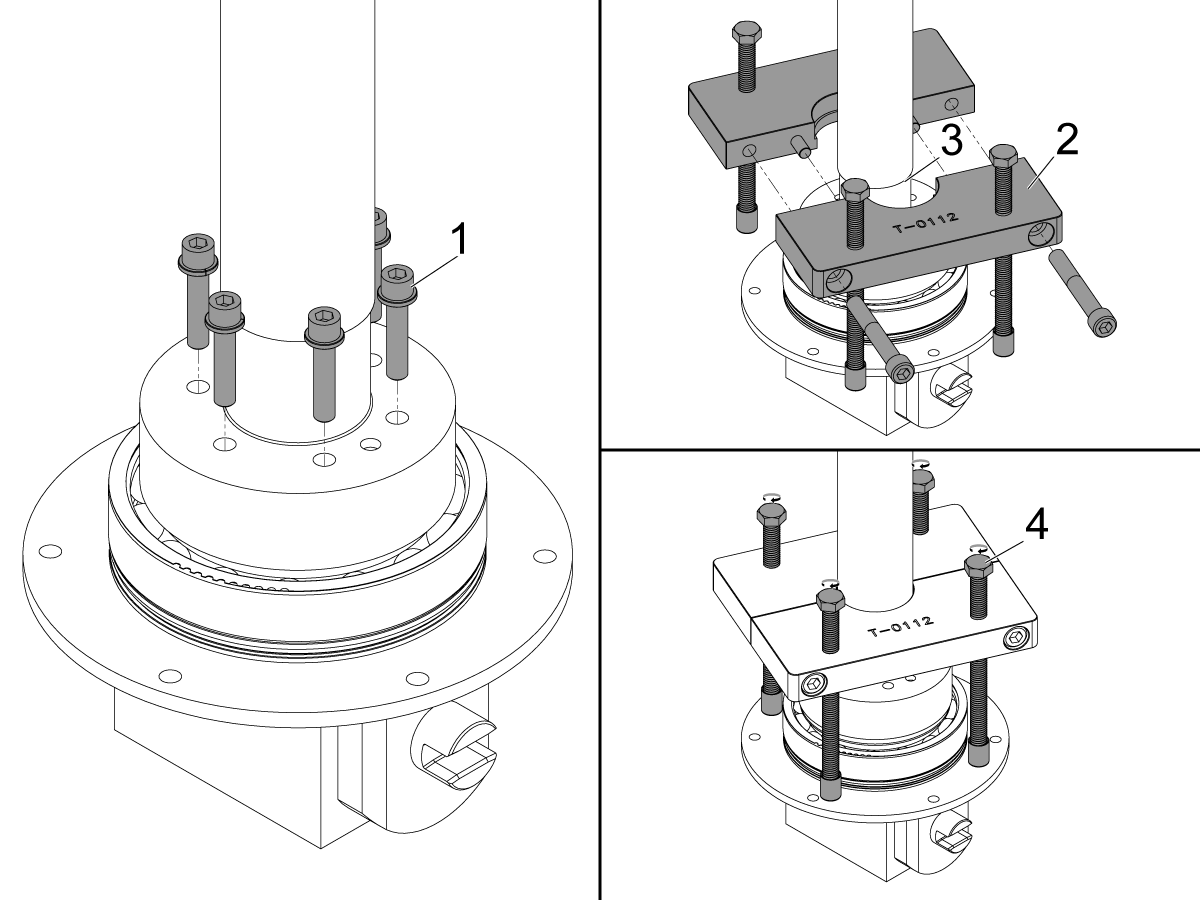 1

3
2
T-0112

4
T-0112