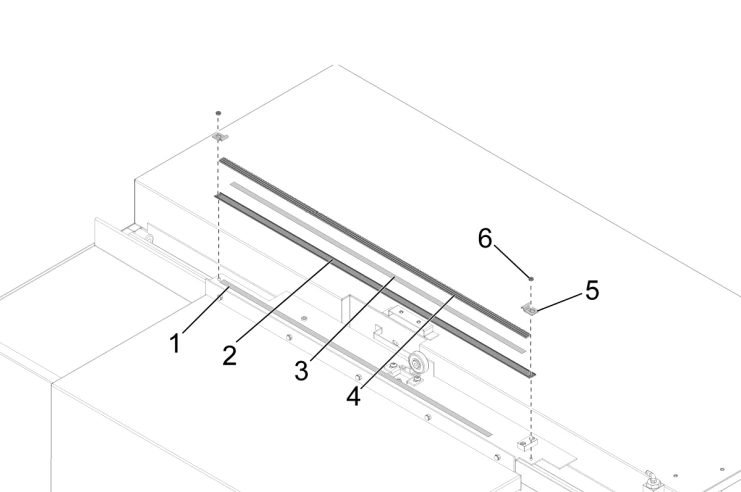 6
5
1
2
3
4