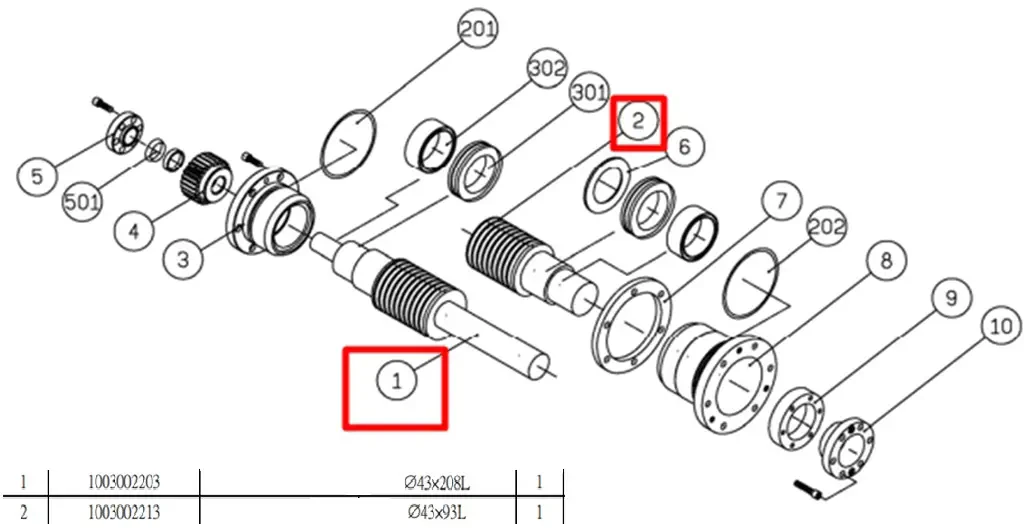 201
302
301
2
6
5
501
4
3
7
202
8
9
10
1

| 1 | 1003002203 | Ø43×208L | 1 |
|---|---|---|---|
| 2 | 1003002213 | Ø43×93L | 1 |