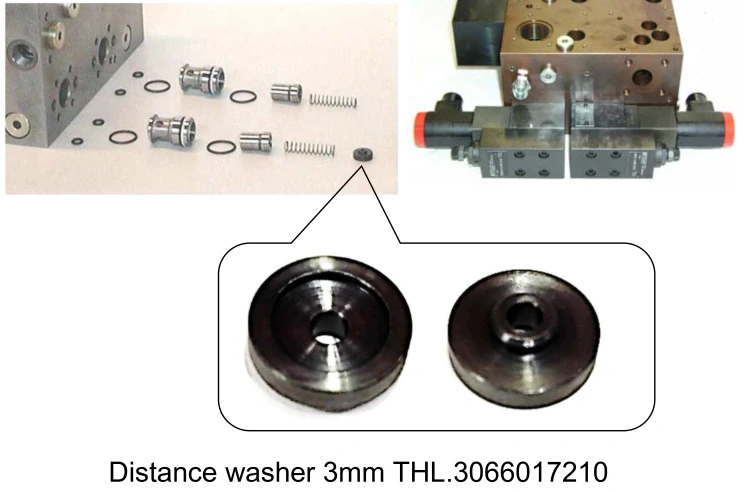 Distance washer 3mm THL.3066017210